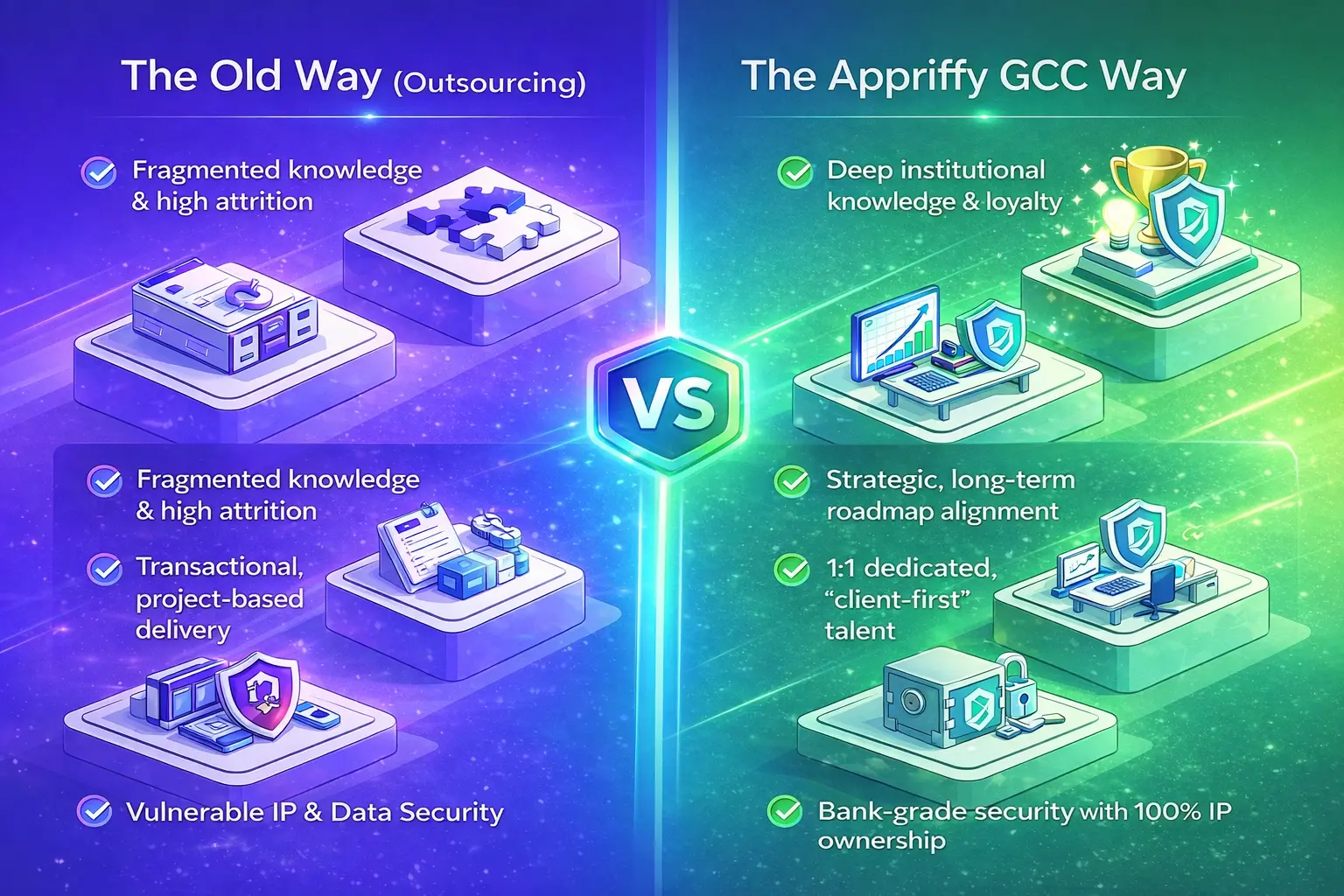 The Old Way (Outsourcing)

Fragmented knowledge & high attrition

Fragmented knowledge & high attrition

Transactional, project-based delivery

Vulnerable IP & Data Security

VS

The Appriffy GCC Way

Deep institutional knowledge & loyalty

Strategic, long-term roadmap alignment

1:1 dedicated, "client-first" talent

Bank-grade security with 100% IP ownership